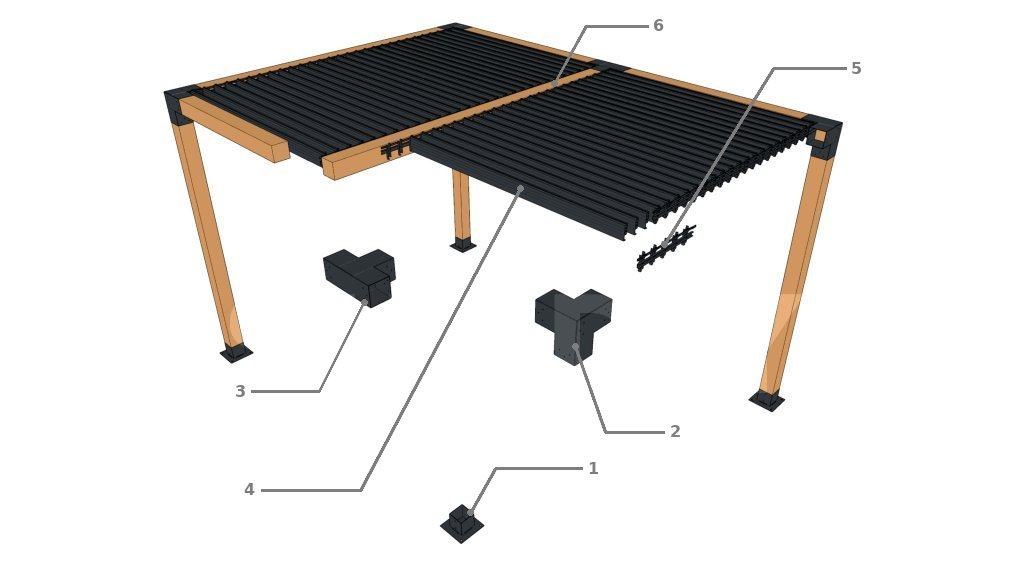 6
5
3
2
4
1