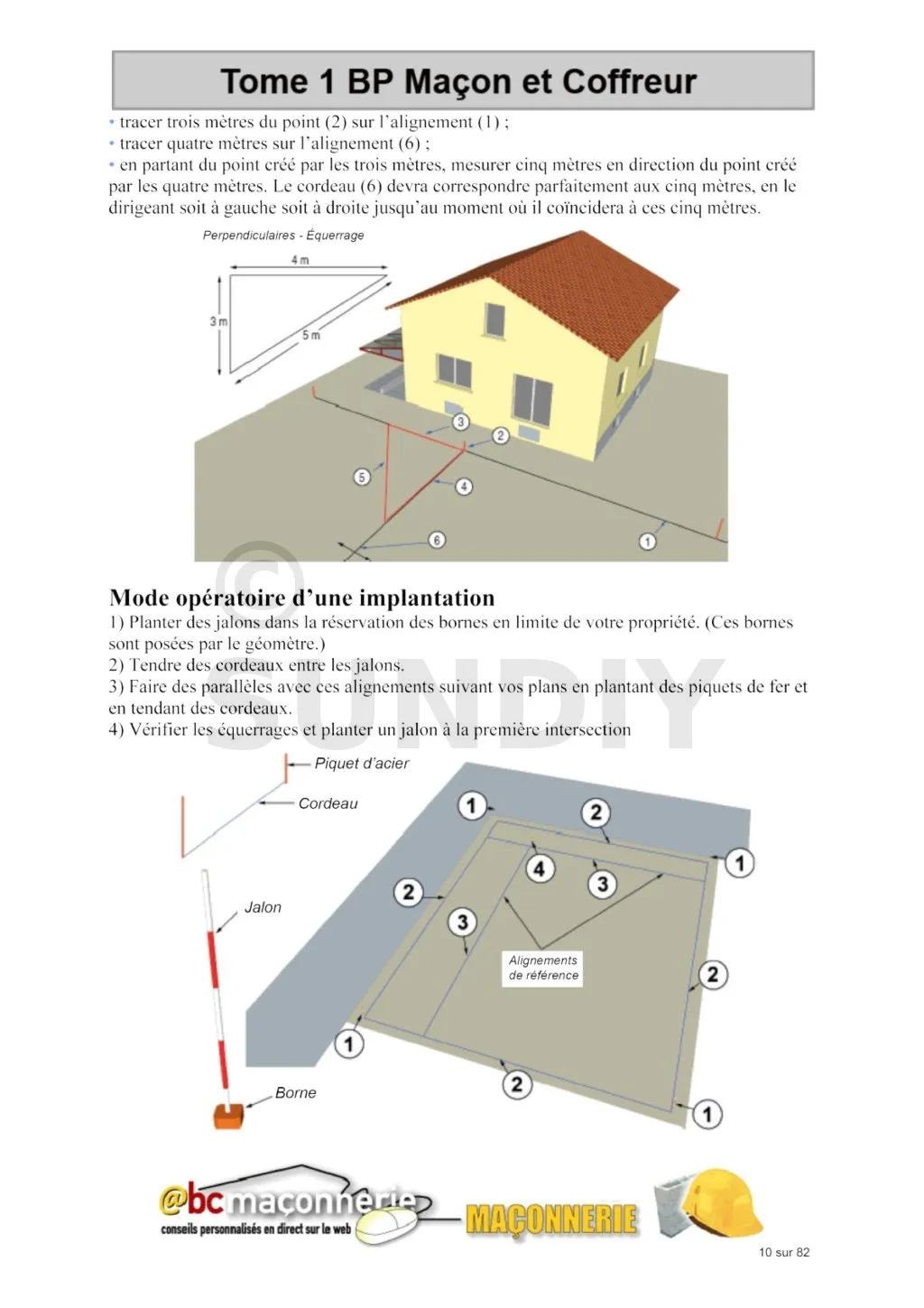 Tome 1 BP Maçon et Coffreur

• tracer trois mètres du point (2) sur l'alignement (1) ;
• tracer quatre mètres sur l'alignement (6) ;
• en partant du point créé par les trois mètres, mesurer cinq mètres en direction du point créé par les quatre mètres. Le cordeau (6) devra correspondre parfaitement aux cinq mètres, en le dirigeant soit à gauche soit à droite jusqu'au moment où il coïncidera à ces cinq mètres.

Perpendiculaires - Équerrage

4 m
3 m
5 m
3
2
5
4
6
1

©
SUNDIY

Mode opératoire d'une implantation
1) Planter des jalons dans la réservation des bornes en limite de votre propriété. (Ces bornes sont posées par le géomètre.)
2) Tendre des cordeaux entre les jalons.
3) Faire des parallèles avec ces alignements suivant vos plans en plantant des piquets de fer et en tendant des cordeaux.
4) Vérifier les équerrages et planter un jalon à la première intersection

Piquet d'acier
Cordeau
Jalon
Borne
1
2
1
4
3
2
3
Alignements de référence
2
1
2
1

@bc maçonnerie
conseils personnalisés en direct sur le web
MAÇONNERIE

10 sur 82