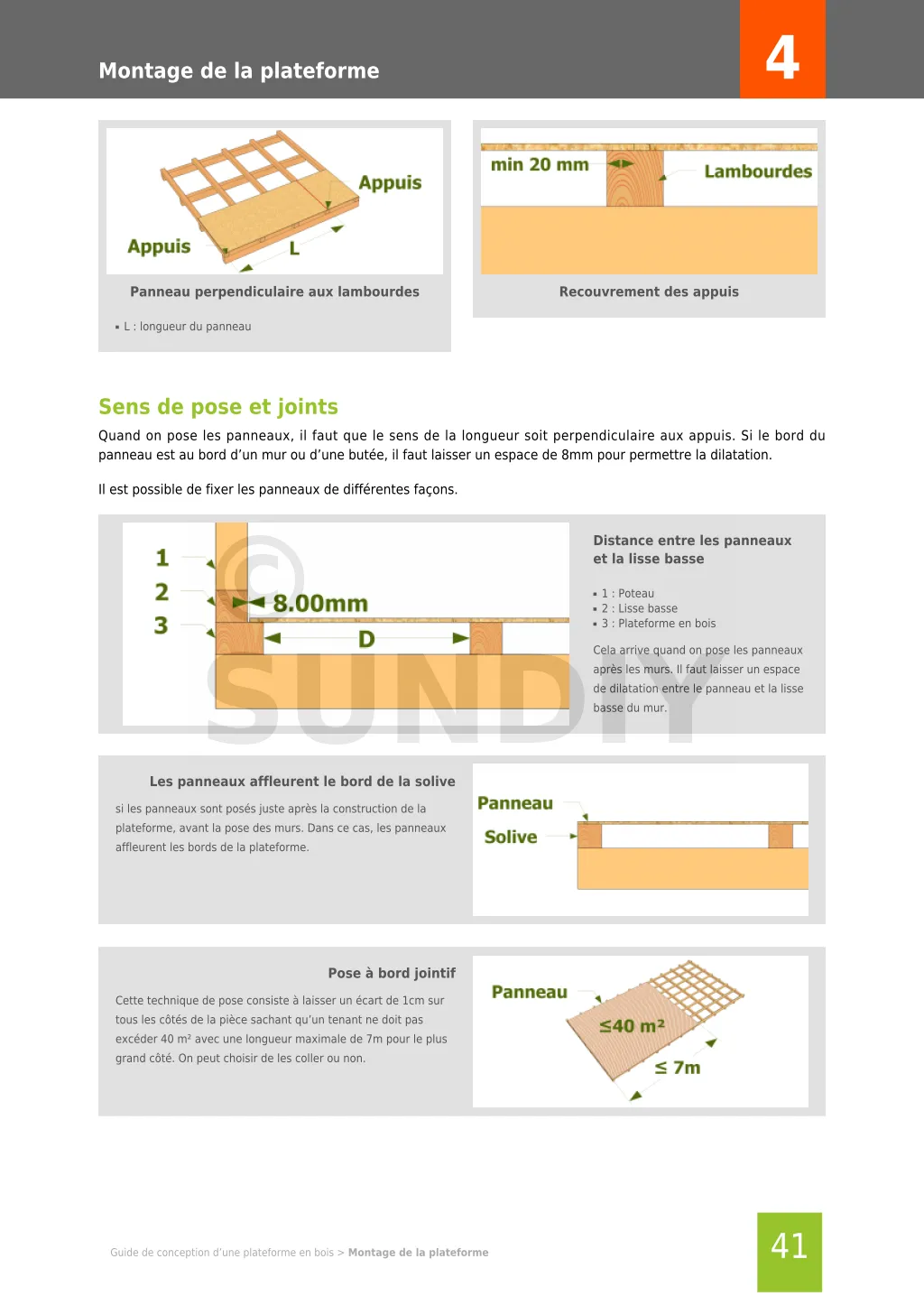 Montage de la plateforme

4

Appuis

Appuis

L

Panneau perpendiculaire aux lambourdes

▪ L : longueur du panneau

min 20 mm

Lambourdes

Recouvrement des appuis

Sens de pose et joints

Quand on pose les panneaux, il faut que le sens de la longueur soit perpendiculaire aux appuis. Si le bord du panneau est au bord d'un mur ou d'une butée, il faut laisser un espace de 8mm pour permettre la dilatation.

Il est possible de fixer les panneaux de différentes façons.

1

2

3

8.00mm

D

©

SUNDIY

Distance entre les panneaux et la lisse basse

▪ 1 : Poteau
▪ 2 : Lisse basse
▪ 3 : Plateforme en bois

Cela arrive quand on pose les panneaux après les murs. Il faut laisser un espace de dilatation entre le panneau et la lisse basse du mur.

Les panneaux affleurent le bord de la solive

si les panneaux sont posés juste après la construction de la plateforme, avant la pose des murs. Dans ce cas, les panneaux affleurent les bords de la plateforme.

Panneau

Solive

Pose à bord jointif

Cette technique de pose consiste à laisser un écart de 1cm sur tous les côtés de la pièce sachant qu'un tenant ne doit pas excéder 40 m² avec une longueur maximale de 7m pour le plus grand côté. On peut choisir de les coller ou non.

Panneau

≤40 m²

≤ 7m

Guide de conception d'une plateforme en bois > Montage de la plateforme

41