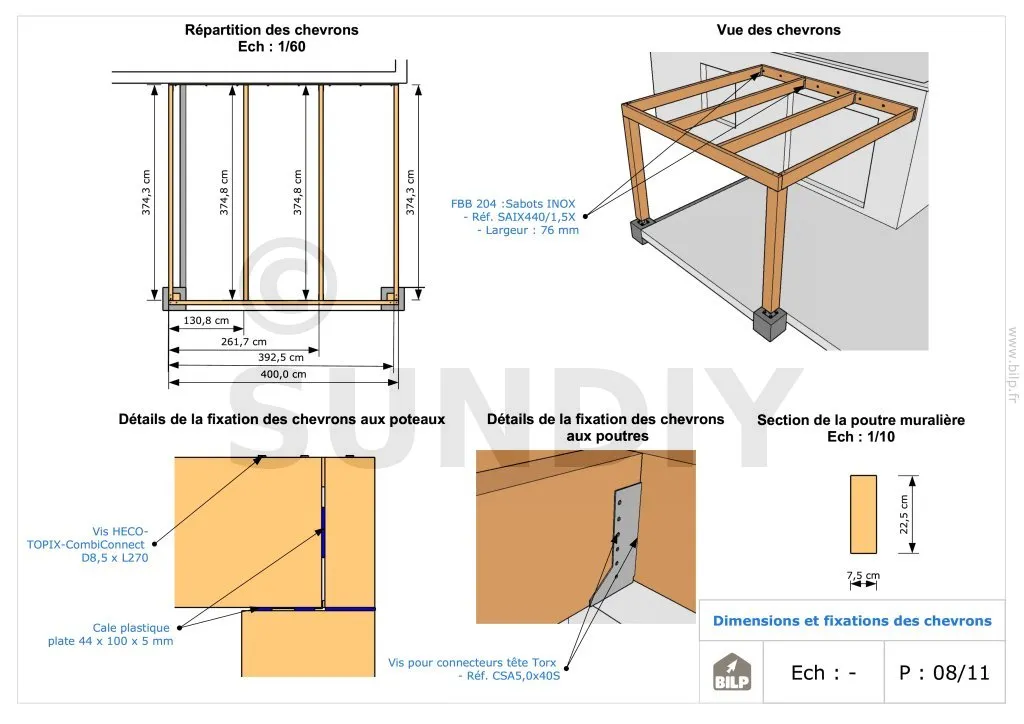 Répartition des chevrons
Ech : 1/60

374,3 cm
374,8 cm
374,8 cm
374,3 cm

130,8 cm
261,7 cm
392,5 cm
400,0 cm

Vue des chevrons

FBB 204 :Sabots INOX
- Réf. SAIX440/1,5X
- Largeur : 76 mm

© SUNDIY

www.bilp.fr

Détails de la fixation des chevrons aux poteaux

Vis HECO-TOPIX-CombiConnect D8,5 x L270

Cale plastique plate 44 x 100 x 5 mm

Détails de la fixation des chevrons aux poutres

Vis pour connecteurs tête Torx
- Réf. CSA5,0x40S

Section de la poutre muralière
Ech : 1/10

22,5 cm
7,5 cm

Dimensions et fixations des chevrons

BILP

Ech : -

P : 08/11