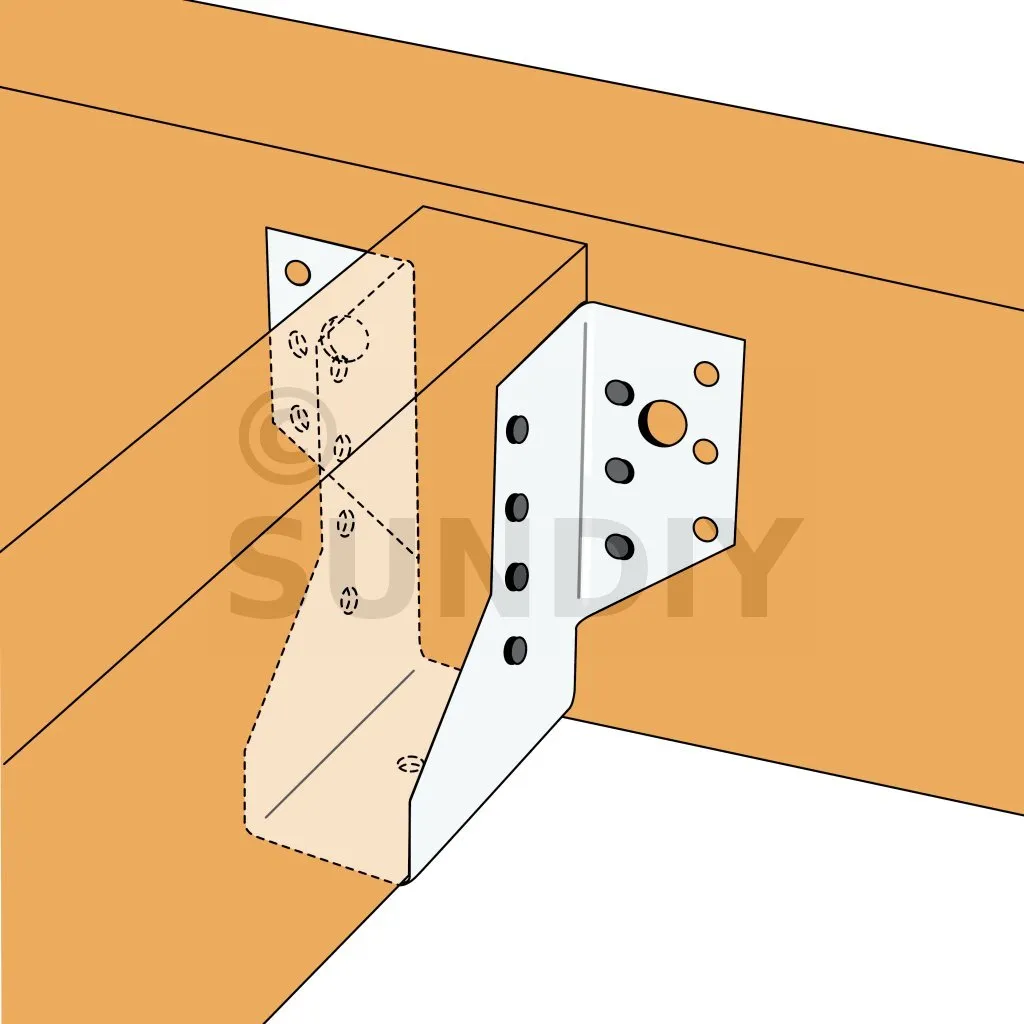 © SUNDIY