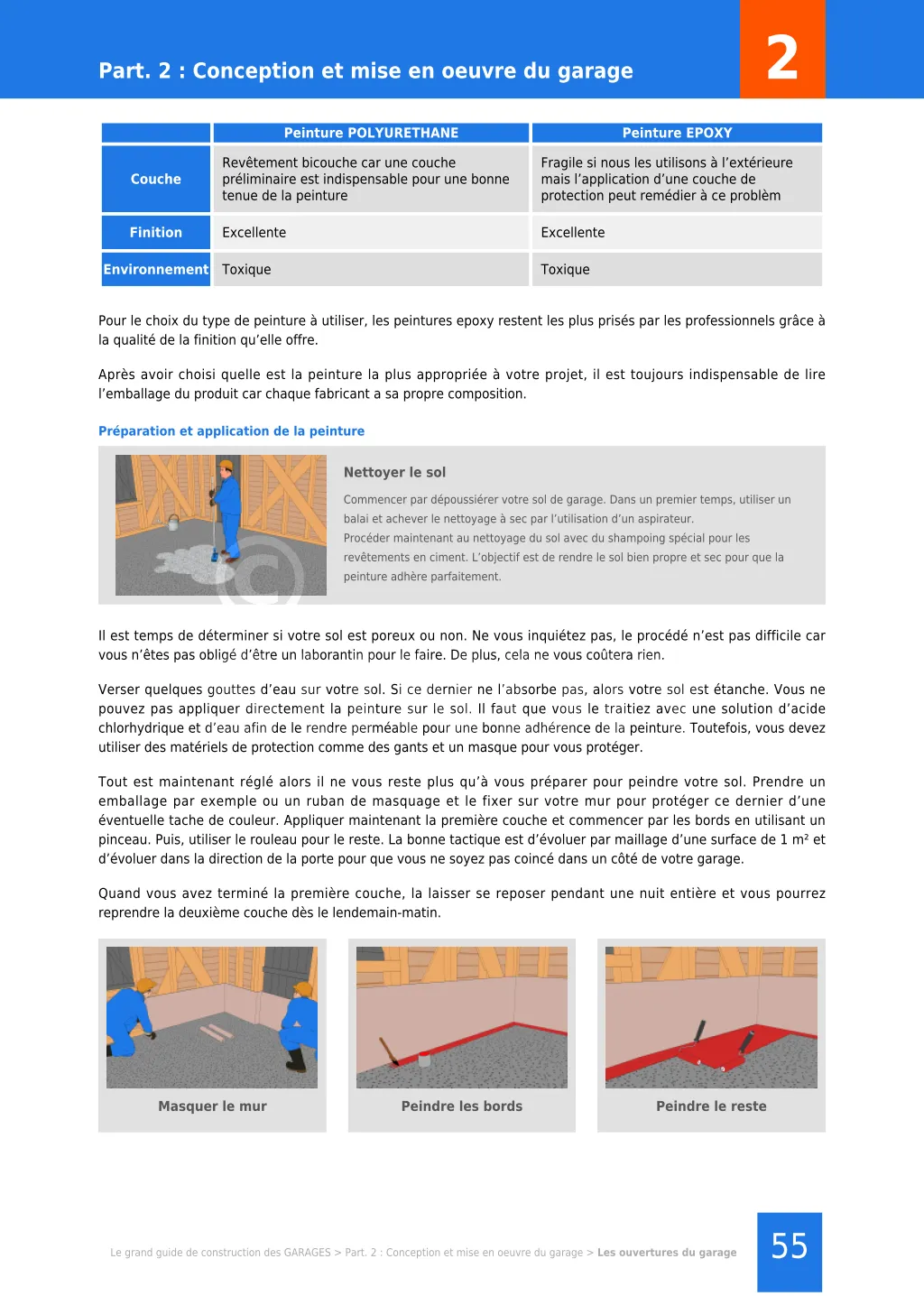 Part. 2 : Conception et mise en oeuvre du garage

2

| | Peinture POLYURETHANE | Peinture EPOXY |
|---|---|---|
| Couche | Revêtement bicouche car une couche préliminaire est indispensable pour une bonne tenue de la peinture | Fragile si nous les utilisons à l'extérieure mais l'application d'une couche de protection peut remédier à ce problèm |
| Finition | Excellente | Excellente |
| Environnement | Toxique | Toxique |

Pour le choix du type de peinture à utiliser, les peintures epoxy restent les plus prisés par les professionnels grâce à la qualité de la finition qu'elle offre.

Après avoir choisi quelle est la peinture la plus appropriée à votre projet, il est toujours indispensable de lire l'emballage du produit car chaque fabricant a sa propre composition.

Préparation et application de la peinture

Nettoyer le sol

Commencer par dépoussiérer votre sol de garage. Dans un premier temps, utiliser un balai et achever le nettoyage à sec par l'utilisation d'un aspirateur.
Procéder maintenant au nettoyage du sol avec du shampoing spécial pour les revêtements en ciment. L'objectif est de rendre le sol bien propre et sec pour que la peinture adhère parfaitement.

Il est temps de déterminer si votre sol est poreux ou non. Ne vous inquiétez pas, le procédé n'est pas difficile car vous n'êtes pas obligé d'être un laborantin pour le faire. De plus, cela ne vous coûtera rien.

Verser quelques gouttes d'eau sur votre sol. Si ce dernier ne l'absorbe pas, alors votre sol est étanche. Vous ne pouvez pas appliquer directement la peinture sur le sol. Il faut que vous le traitiez avec une solution d'acide chlorhydrique et d'eau afin de le rendre perméable pour une bonne adhérence de la peinture. Toutefois, vous devez utiliser des matériels de protection comme des gants et un masque pour vous protéger.

Tout est maintenant réglé alors il ne vous reste plus qu'à vous préparer pour peindre votre sol. Prendre un emballage par exemple ou un ruban de masquage et le fixer sur votre mur pour protéger ce dernier d'une éventuelle tache de couleur. Appliquer maintenant la première couche et commencer par les bords en utilisant un pinceau. Puis, utiliser le rouleau pour le reste. La bonne tactique est d'évoluer par maillage d'une surface de 1 m² et d'évoluer dans la direction de la porte pour que vous ne soyez pas coincé dans un côté de votre garage.

Quand vous avez terminé la première couche, la laisser se reposer pendant une nuit entière et vous pourrez reprendre la deuxième couche dès le lendemain-matin.

Masquer le mur

Peindre les bords

Peindre le reste

Le grand guide de construction des GARAGES > Part. 2 : Conception et mise en oeuvre du garage > Les ouvertures du garage

55