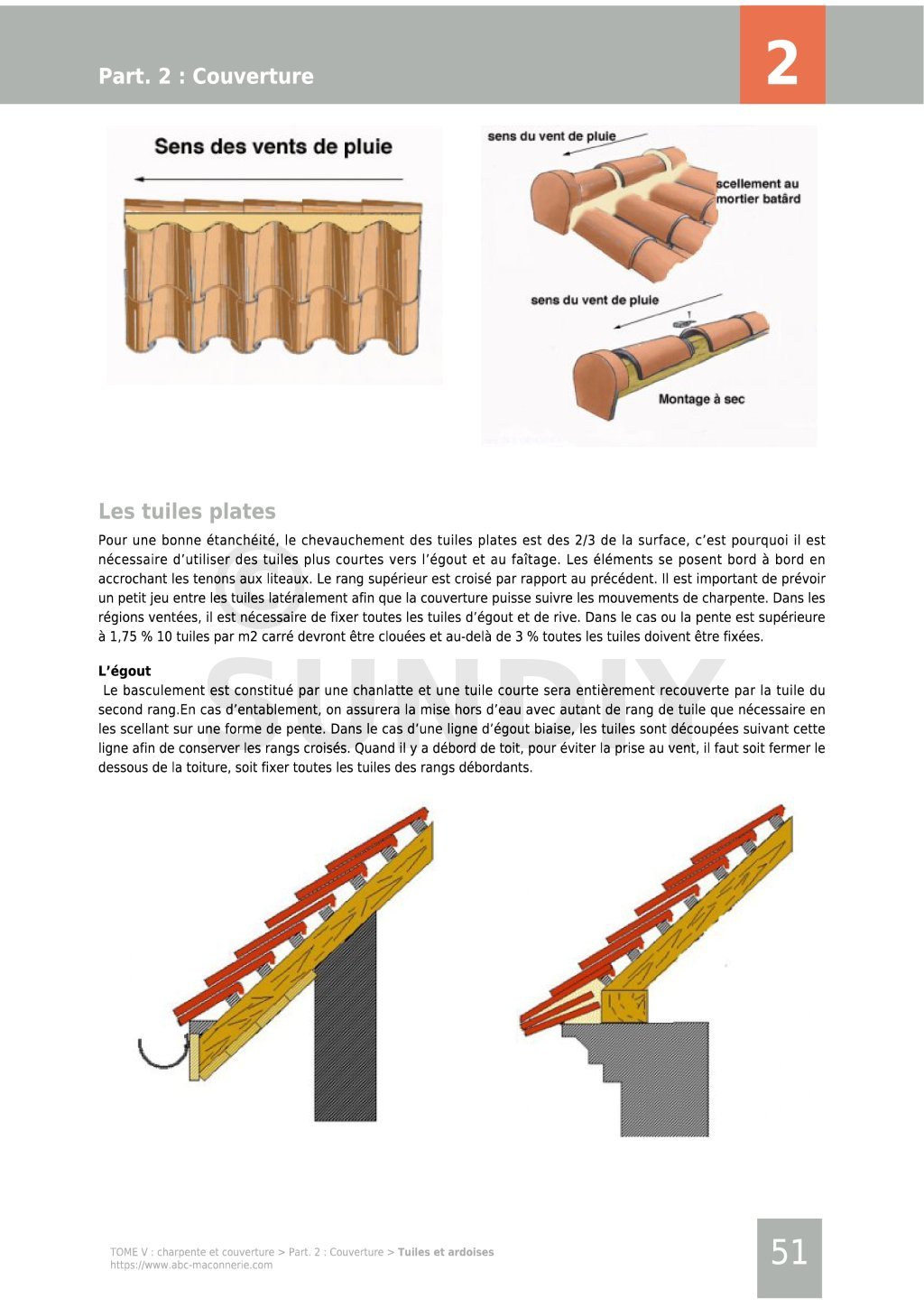 Part. 2 : Couverture

2

Sens des vents de pluie

sens du vent de pluie

scellement au mortier batârd

sens du vent de pluie

Montage à sec

Les tuiles plates

Pour une bonne étanchéité, le chevauchement des tuiles plates est des 2/3 de la surface, c'est pourquoi il est nécessaire d'utiliser des tuiles plus courtes vers l'égout et au faîtage. Les éléments se posent bord à bord en accrochant les tenons aux liteaux. Le rang supérieur est croisé par rapport au précédent. Il est important de prévoir un petit jeu entre les tuiles latéralement afin que la couverture puisse suivre les mouvements de charpente. Dans les régions ventées, il est nécessaire de fixer toutes les tuiles d'égout et de rive. Dans le cas ou la pente est supérieure à 1,75 % 10 tuiles par m2 carré devront être clouées et au-delà de 3 % toutes les tuiles doivent être fixées.

L'égout

Le basculement est constitué par une chanlatte et une tuile courte sera entièrement recouverte par la tuile du second rang.En cas d'entablement, on assurera la mise hors d'eau avec autant de rang de tuile que nécessaire en les scellant sur une forme de pente. Dans le cas d'une ligne d'égout biaise, les tuiles sont découpées suivant cette ligne afin de conserver les rangs croisés. Quand il y a débord de toit, pour éviter la prise au vent, il faut soit fermer le dessous de la toiture, soit fixer toutes les tuiles des rangs débordants.

© SUNDIX

TOME V : charpente et couverture > Part. 2 : Couverture > Tuiles et ardoises
https://www.abc-maconnerie.com

51