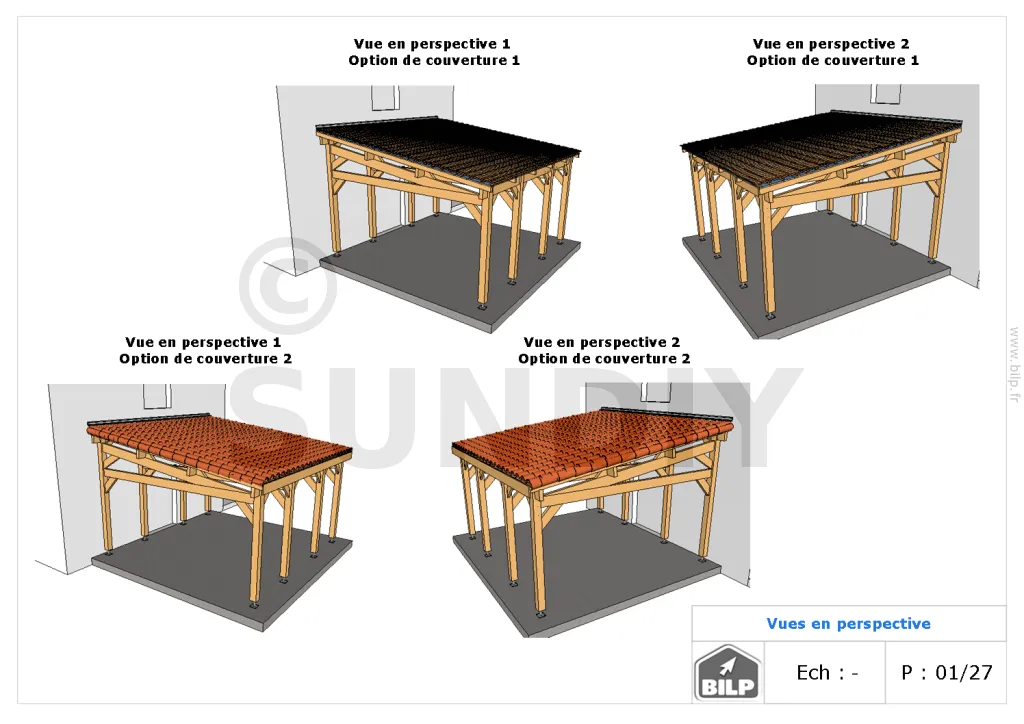 Vue en perspective 1
Option de couverture 1

Vue en perspective 2
Option de couverture 1

©
SUNDIY

Vue en perspective 1
Option de couverture 2

Vue en perspective 2
Option de couverture 2

www.bilp.fr

Vues en perspective

BILP

Ech : -

P : 01/27