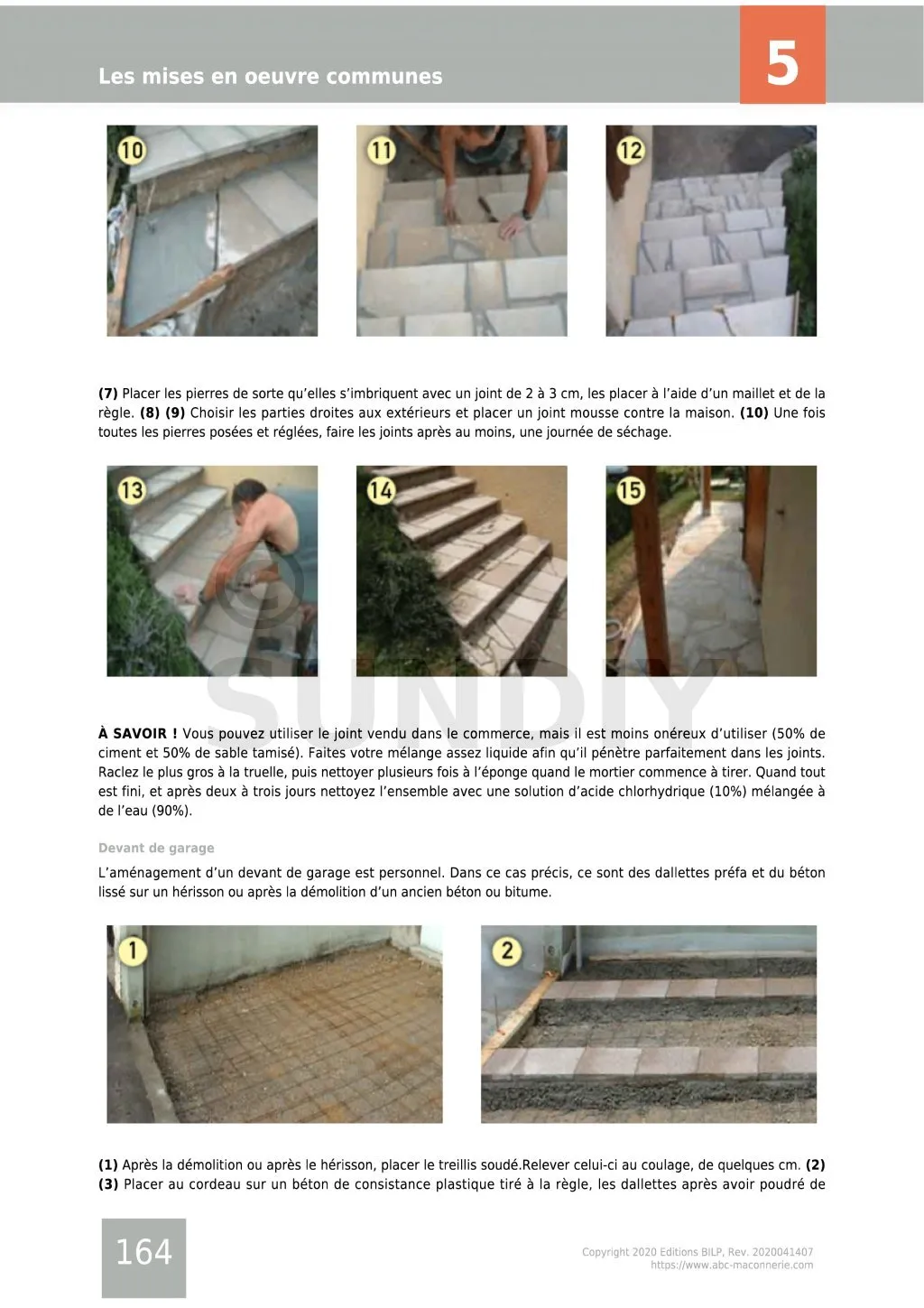 Les mises en oeuvre communes

5

10

11

12

**(7)** Placer les pierres de sorte qu'elles s'imbriquent avec un joint de 2 à 3 cm, les placer à l'aide d'un maillet et de la règle. **(8) (9)** Choisir les parties droites aux extérieurs et placer un joint mousse contre la maison. **(10)** Une fois toutes les pierres posées et réglées, faire les joints après au moins, une journée de séchage.

13

14

15

SUNDIY

**À SAVOIR !** Vous pouvez utiliser le joint vendu dans le commerce, mais il est moins onéreux d'utiliser (50% de ciment et 50% de sable tamisé). Faites votre mélange assez liquide afin qu'il pénètre parfaitement dans les joints. Raclez le plus gros à la truelle, puis nettoyer plusieurs fois à l'éponge quand le mortier commence à tirer. Quand tout est fini, et après deux à trois jours nettoyez l'ensemble avec une solution d'acide chlorhydrique (10%) mélangée à de l'eau (90%).

Devant de garage

L'aménagement d'un devant de garage est personnel. Dans ce cas précis, ce sont des dallettes préfa et du béton lissé sur un hérisson ou après la démolition d'un ancien béton ou bitume.

1

2

**(1)** Après la démolition ou après le hérisson, placer le treillis soudé.Relever celui-ci au coulage, de quelques cm. **(2) (3)** Placer au cordeau sur un béton de consistance plastique tiré à la règle, les dallettes après avoir poudré de

164

Copyright 2020 Editions BILP, Rev. 2020041407
https://www.abc-maconnerie.com