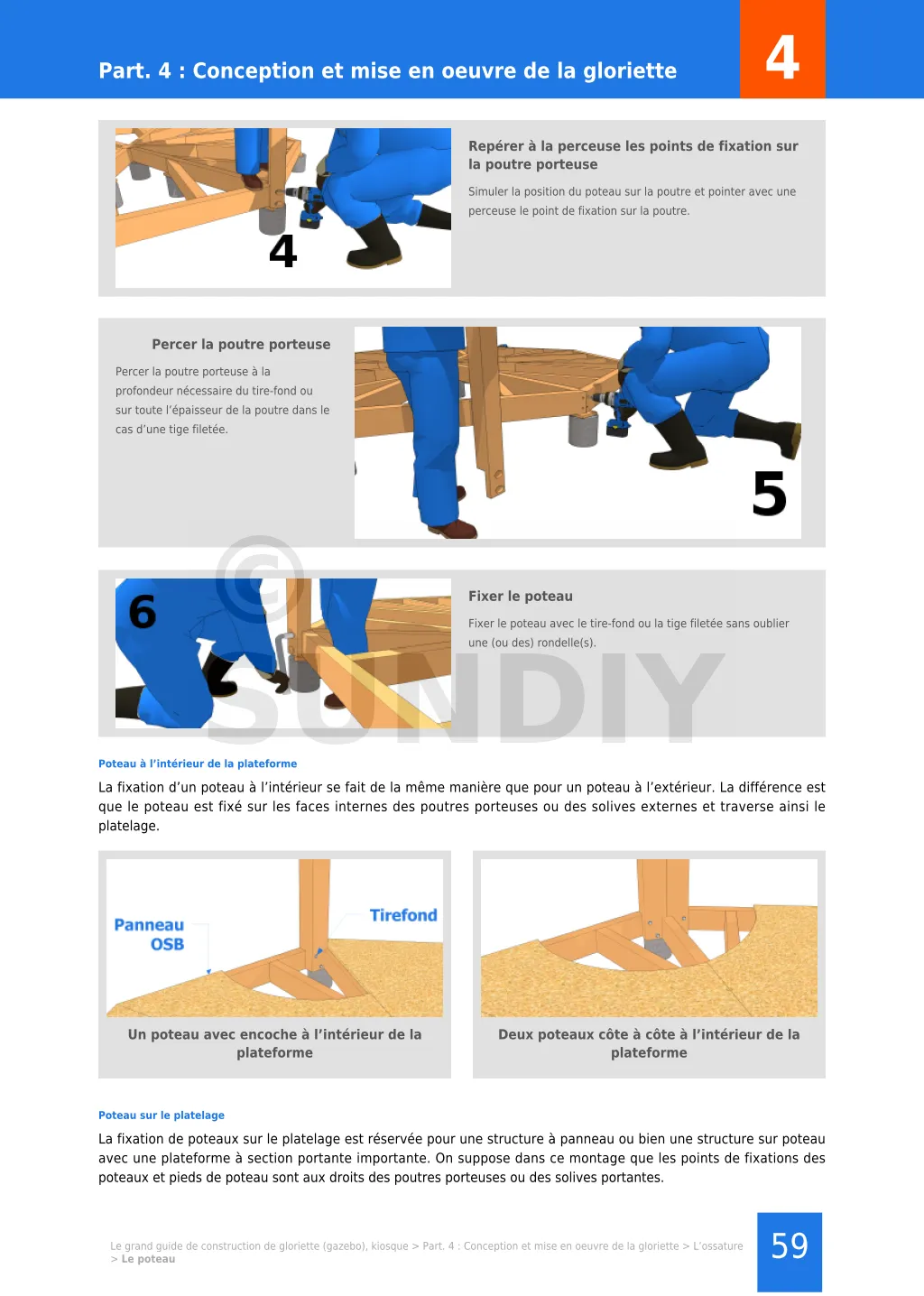 Part. 4 : Conception et mise en oeuvre de la gloriette

4

4

Repérer à la perceuse les points de fixation sur la poutre porteuse

Simuler la position du poteau sur la poutre et pointer avec une perceuse le point de fixation sur la poutre.

Percer la poutre porteuse

Percer la poutre porteuse à la profondeur nécessaire du tire-fond ou sur toute l'épaisseur de la poutre dans le cas d'une tige filetée.

5

6

Fixer le poteau

Fixer le poteau avec le tire-fond ou la tige filetée sans oublier une (ou des) rondelle(s).

© SUNDIY

Poteau à l'intérieur de la plateforme

La fixation d'un poteau à l'intérieur se fait de la même manière que pour un poteau à l'extérieur. La différence est que le poteau est fixé sur les faces internes des poutres porteuses ou des solives externes et traverse ainsi le platelage.

Panneau OSB

Tirefond

Un poteau avec encoche à l'intérieur de la plateforme

Deux poteaux côte à côte à l'intérieur de la plateforme

Poteau sur le platelage

La fixation de poteaux sur le platelage est réservée pour une structure à panneau ou bien une structure sur poteau avec une plateforme à section portante importante. On suppose dans ce montage que les points de fixations des poteaux et pieds de poteau sont aux droits des poutres porteuses ou des solives portantes.

Le grand guide de construction de gloriette (gazebo), kiosque > Part. 4 : Conception et mise en oeuvre de la gloriette > L'ossature > Le poteau

59