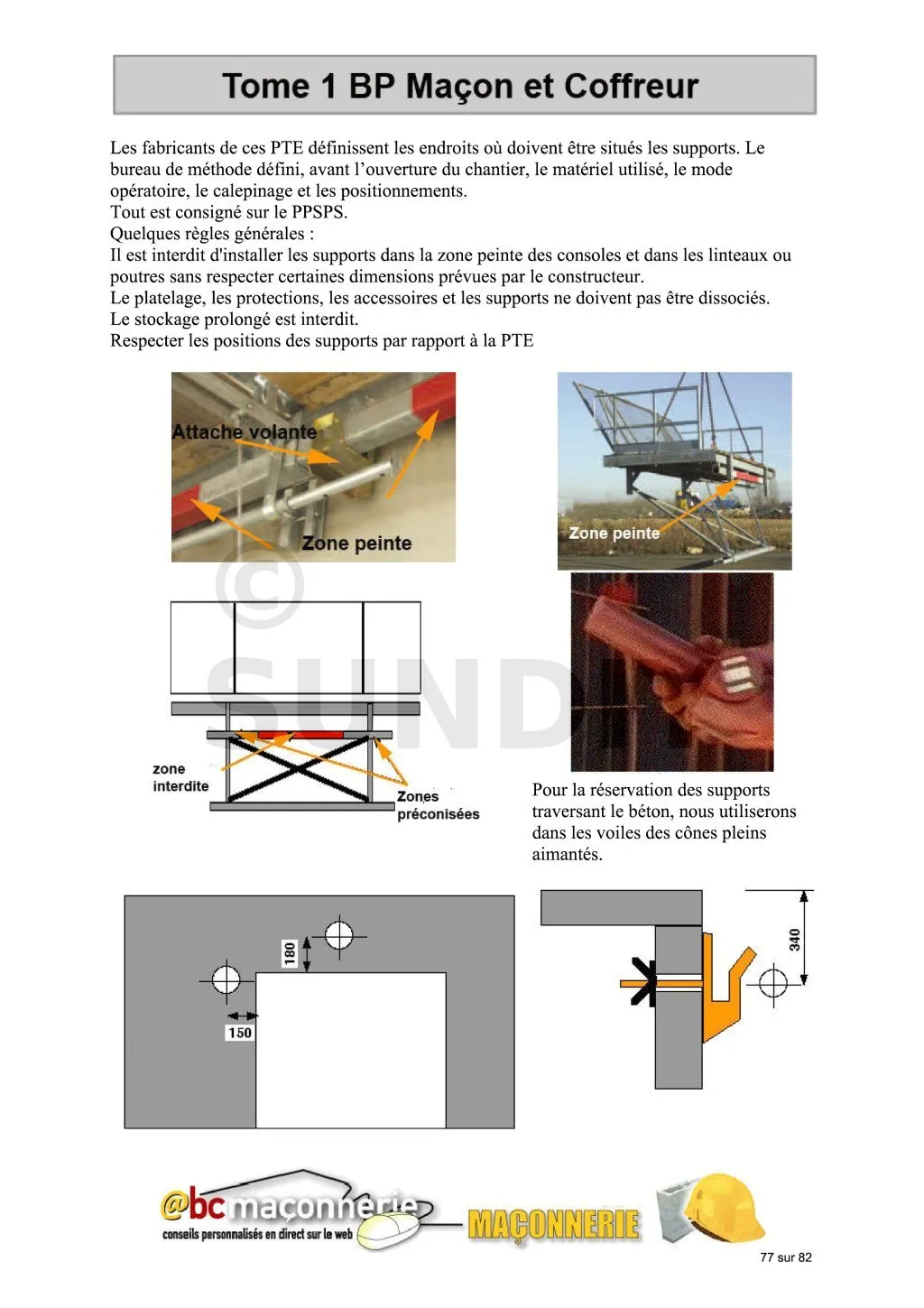 Tome 1 BP Maçon et Coffreur

Les fabricants de ces PTE définissent les endroits où doivent être situés les supports. Le bureau de méthode défini, avant l'ouverture du chantier, le matériel utilisé, le mode opératoire, le calepinage et les positionnements.
Tout est consigné sur le PPSPS.
Quelques règles générales :
Il est interdit d'installer les supports dans la zone peinte des consoles et dans les linteaux ou poutres sans respecter certaines dimensions prévues par le constructeur.
Le platelage, les protections, les accessoires et les supports ne doivent pas être dissociés.
Le stockage prolongé est interdit.
Respecter les positions des supports par rapport à la PTE

Attache volante
Zone peinte

Zone peinte

© SUNDI

zone interdite
Zones préconisées

Pour la réservation des supports traversant le béton, nous utiliserons dans les voiles des cônes pleins aimantés.

180
150

340

@bcmaçonnerie
conseils personnalisés en direct sur le web
MAÇONNERIE

77 sur 82